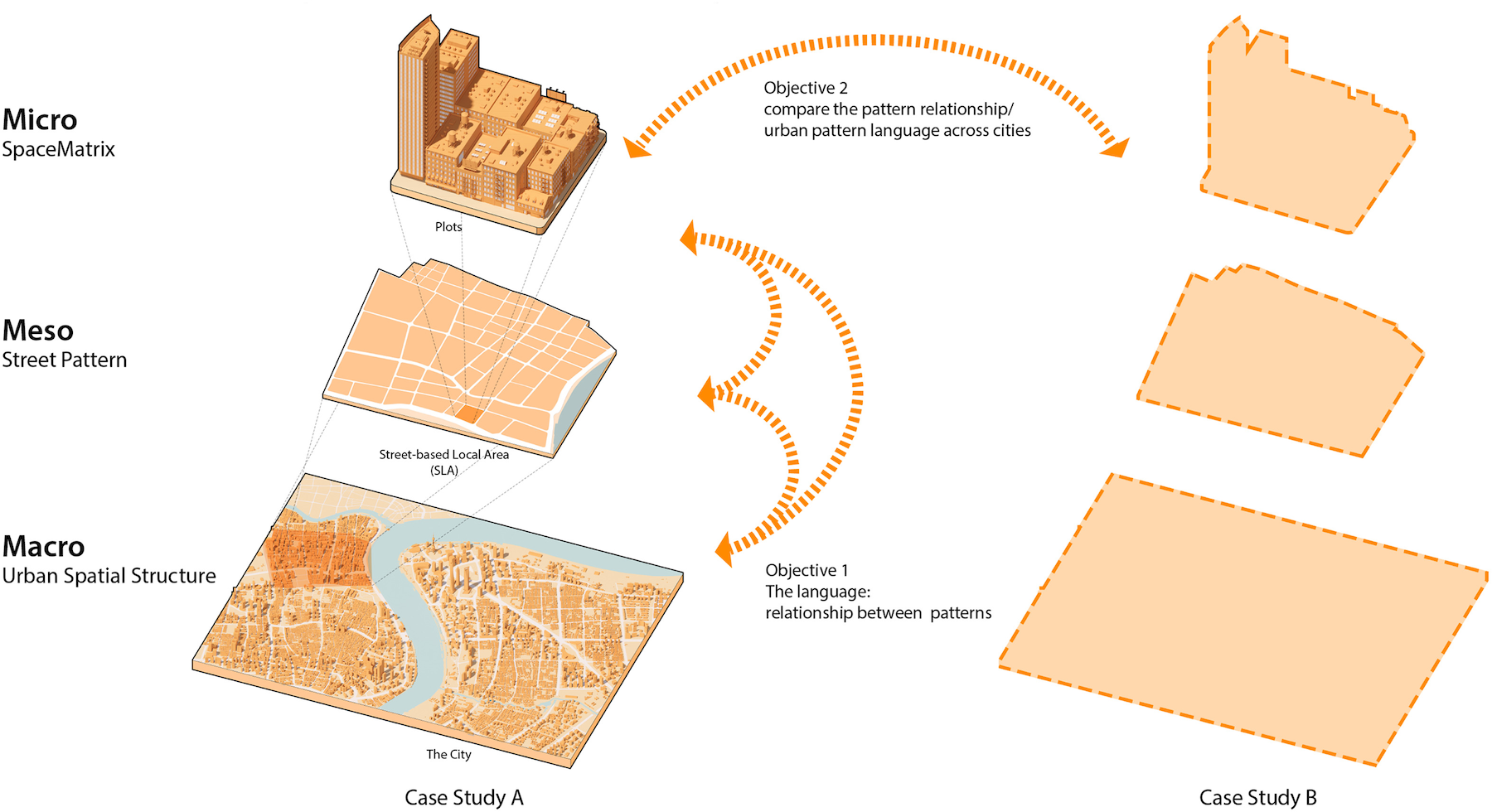 Micro
SpaceMatrix

Plots

Objective 2
compare the pattern relationship/
urban pattern language across cities

Meso
Street Pattern

Street-based Local Area
(SLA)

Macro
Urban Spatial Structure

Objective 1
The language:
relationship between patterns

The City

Case Study A

Case Study B